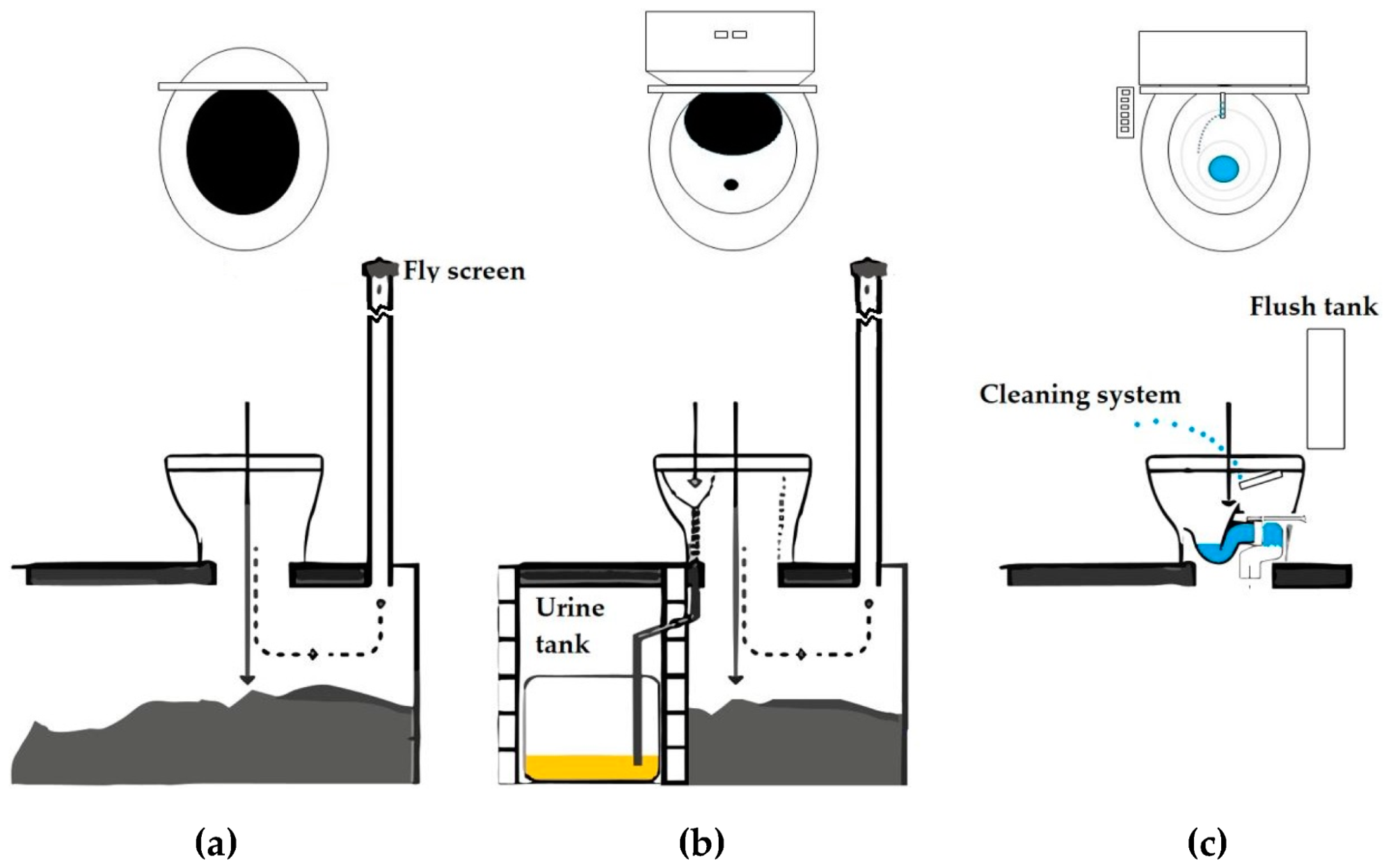 Fly screen

Flush tank

Cleaning system

Urine tank

(a)

(b)

(c)